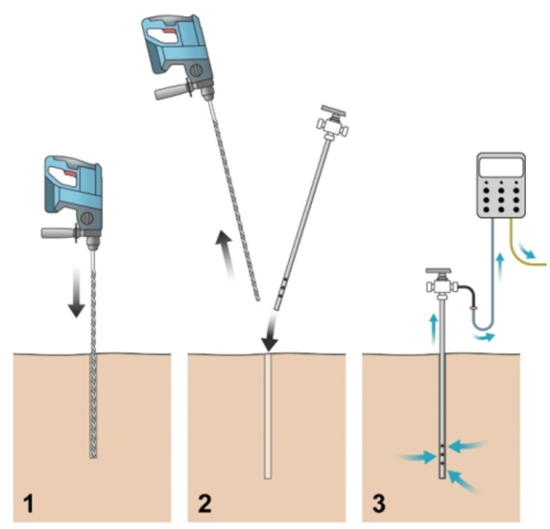 1

2

3